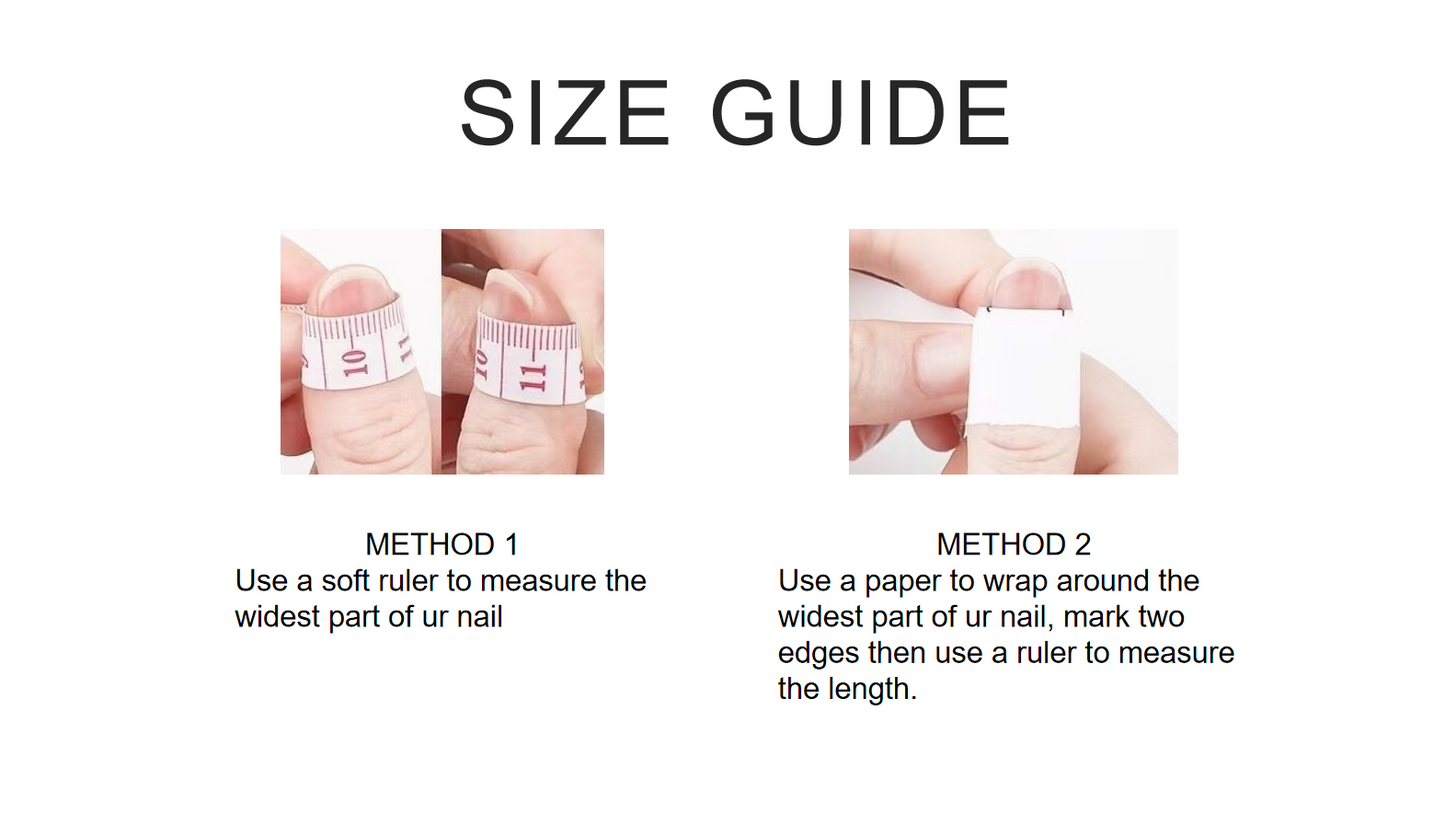 SIZE GUIDE

10 11

10 11

METHOD 1
Use a soft ruler to measure the widest part of ur nail

METHOD 2
Use a paper to wrap around the widest part of ur nail, mark two edges then use a ruler to measure the length.